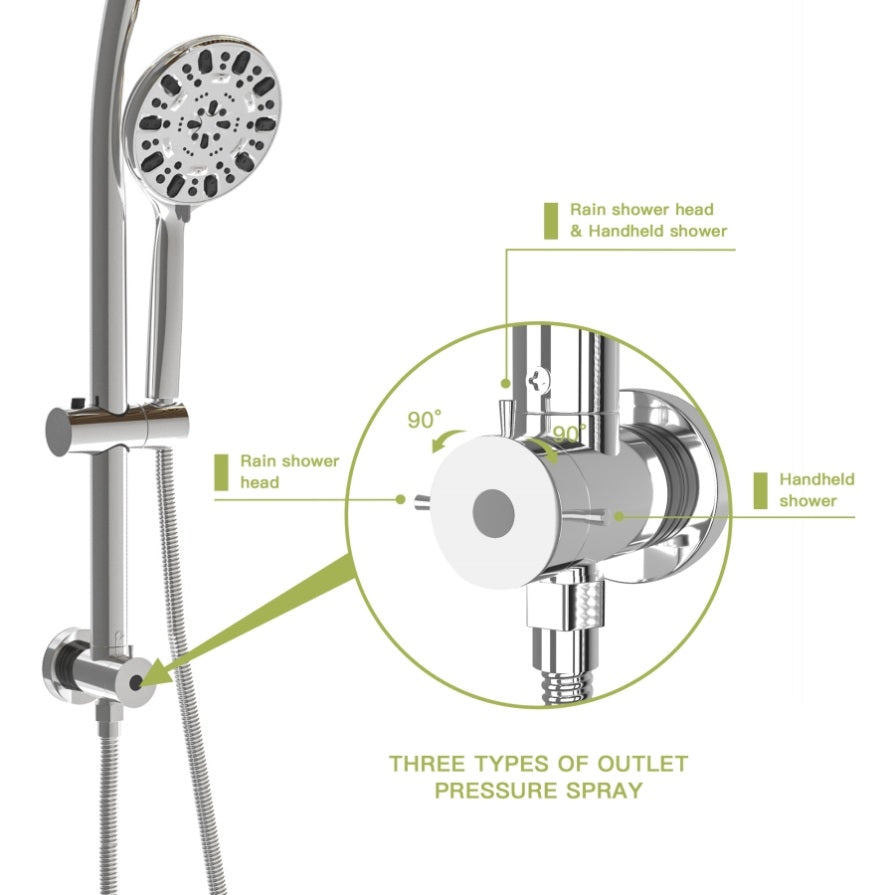 Rain shower head & Handheld shower

90°

90°

Rain shower head

Handheld shower

THREE TYPES OF OUTLET PRESSURE SPRAY