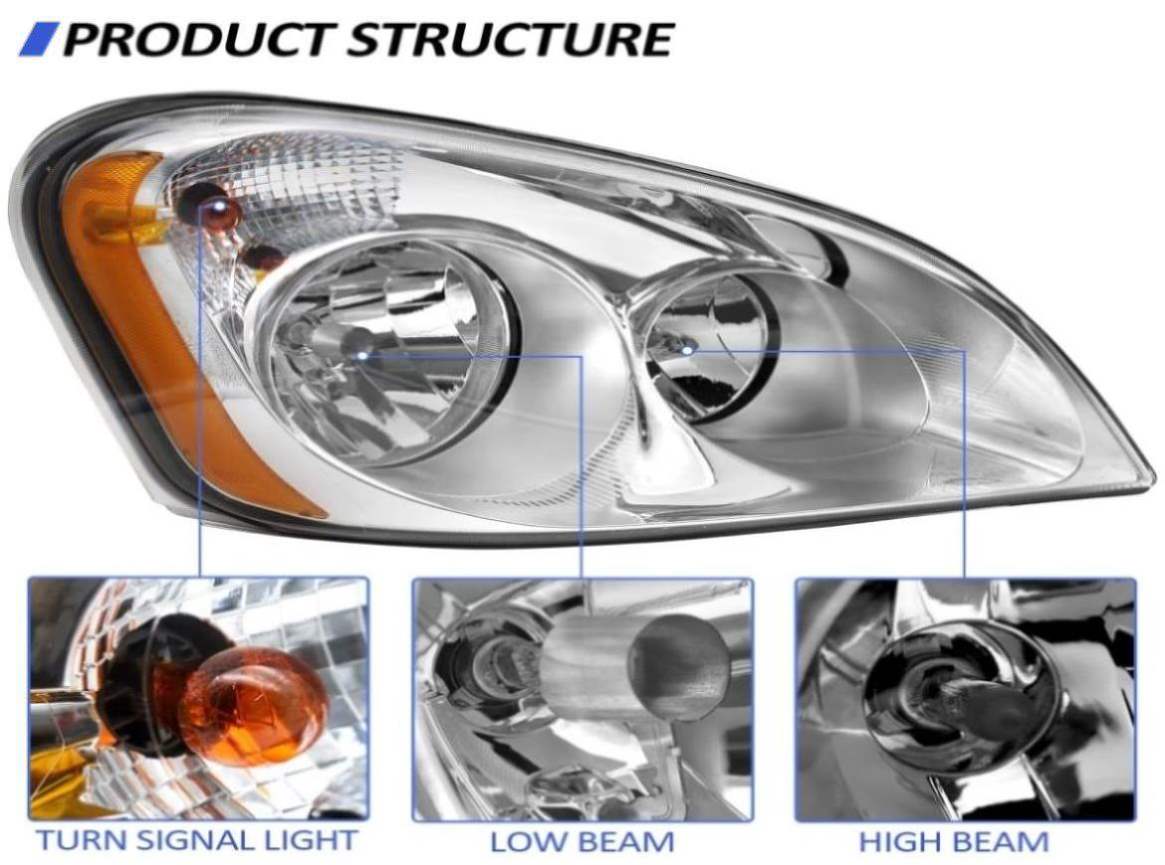 PRODUCT STRUCTURE

TURN SIGNAL LIGHT

LOW BEAM

HIGH BEAM