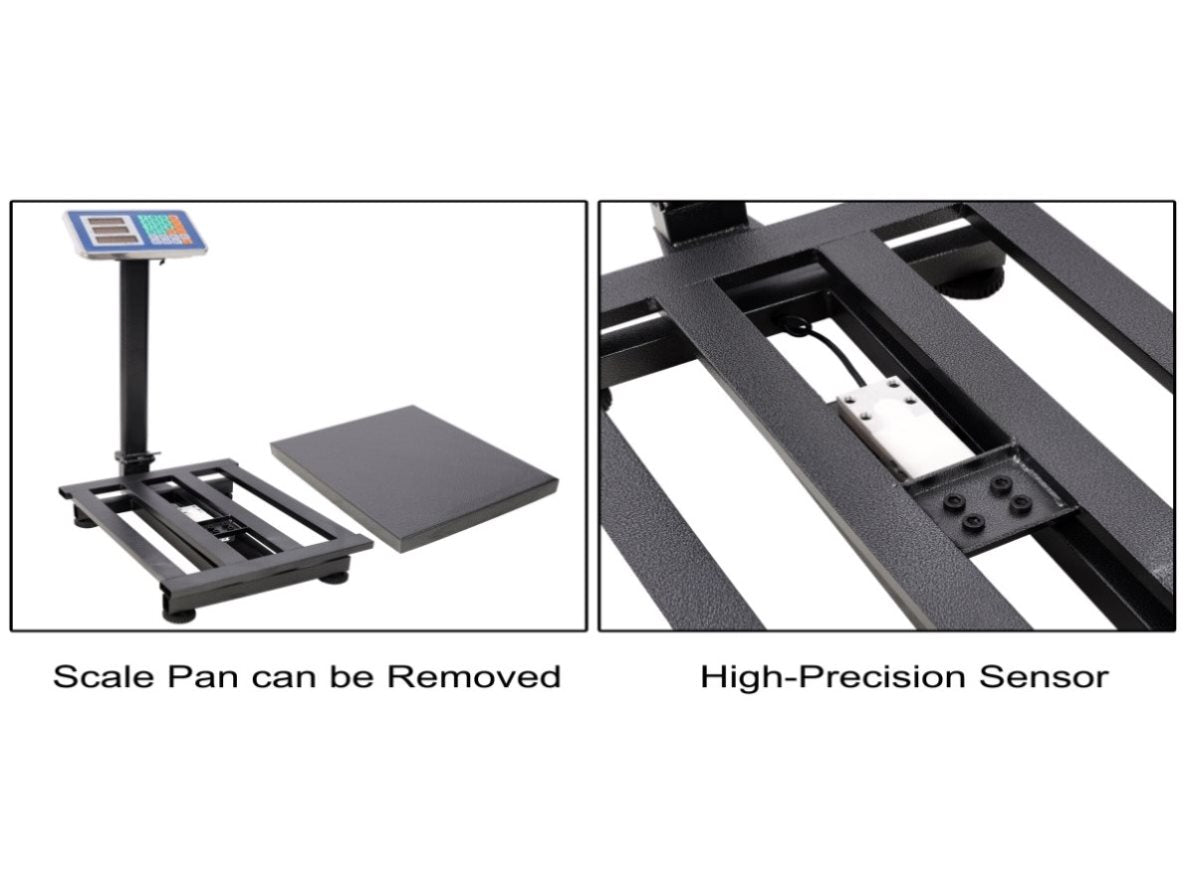 Scale Pan can be Removed

High-Precision Sensor