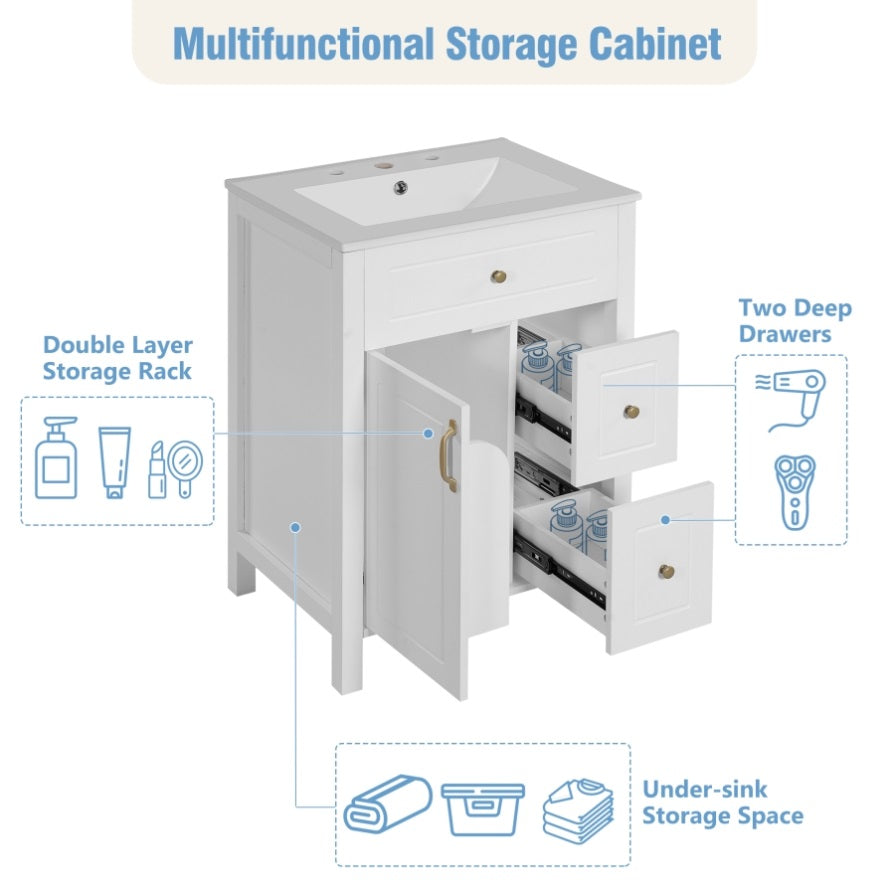 Multifunctional Storage Cabinet

Double Layer Storage Rack

Two Deep Drawers

Under-sink Storage Space