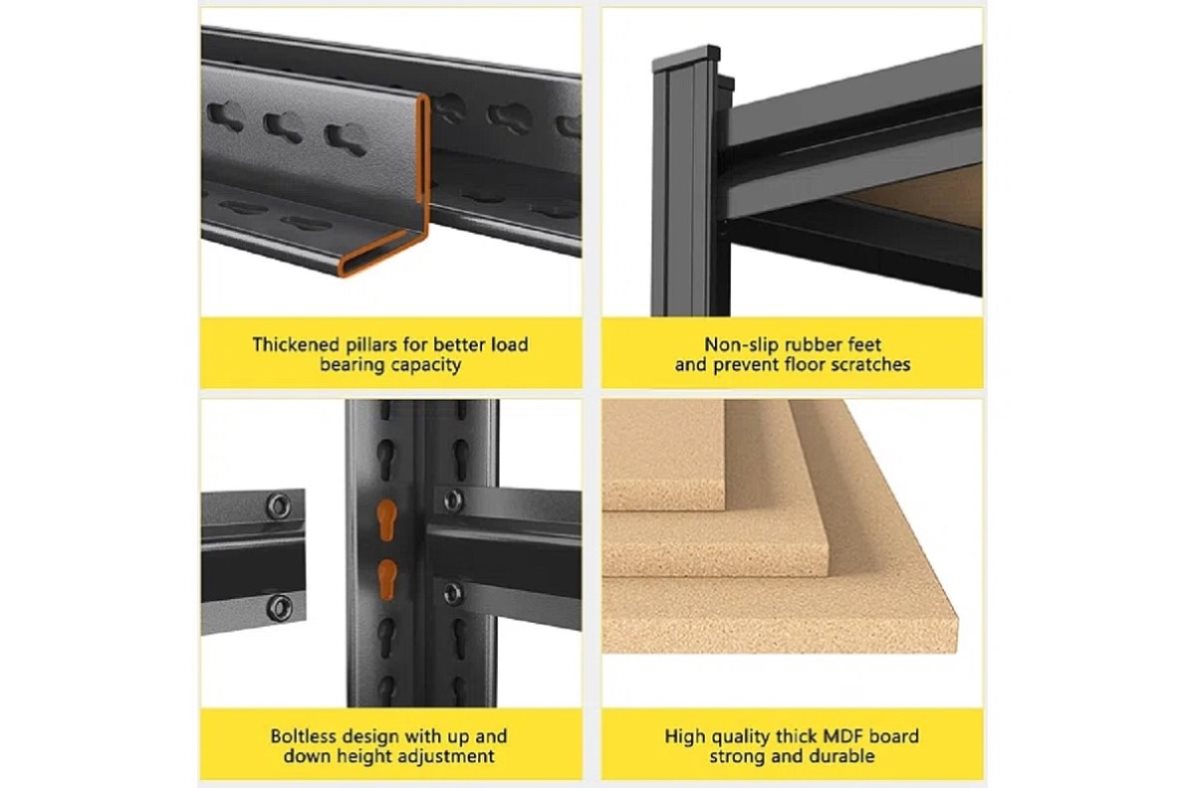 Thickened pillars for better load bearing capacity

Non-slip rubber feet and prevent floor scratches

Boltless design with up and down height adjustment

High quality thick MDF board strong and durable