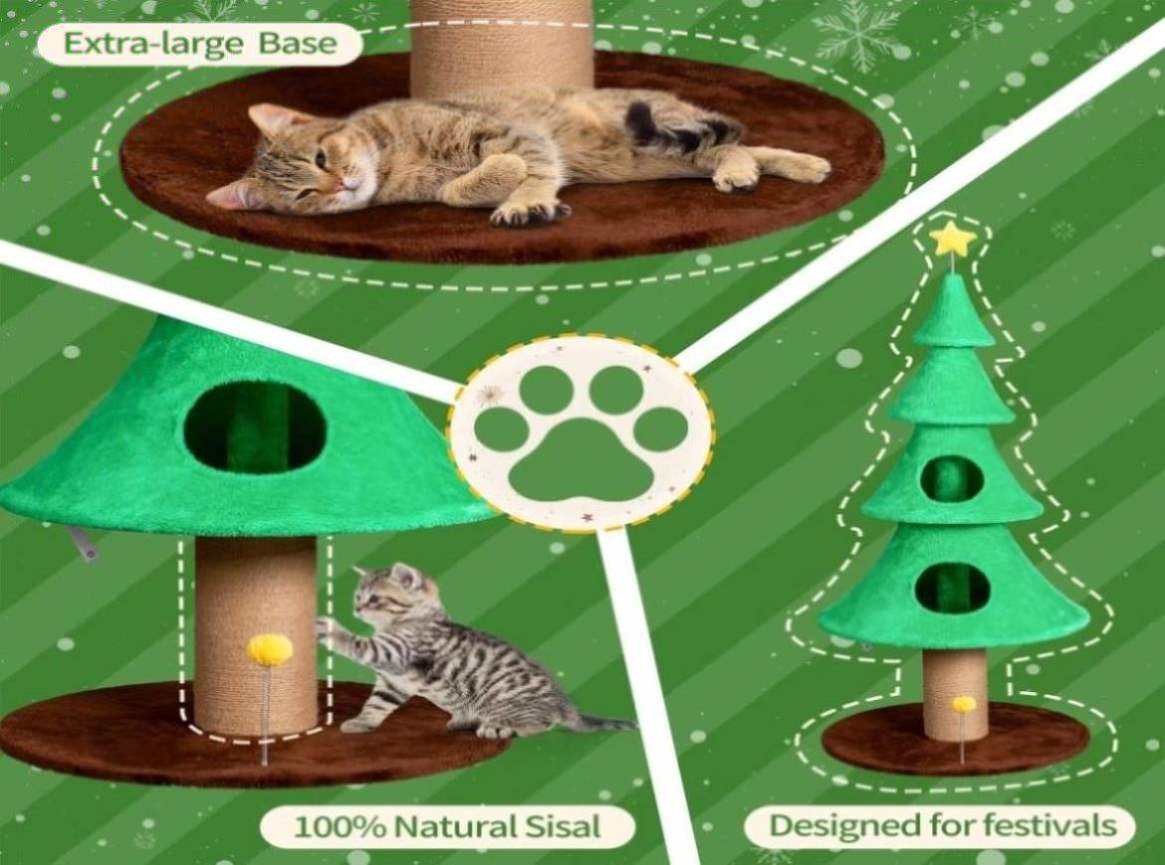 Extra-large Base

100% Natural Sisal

Designed for festivals