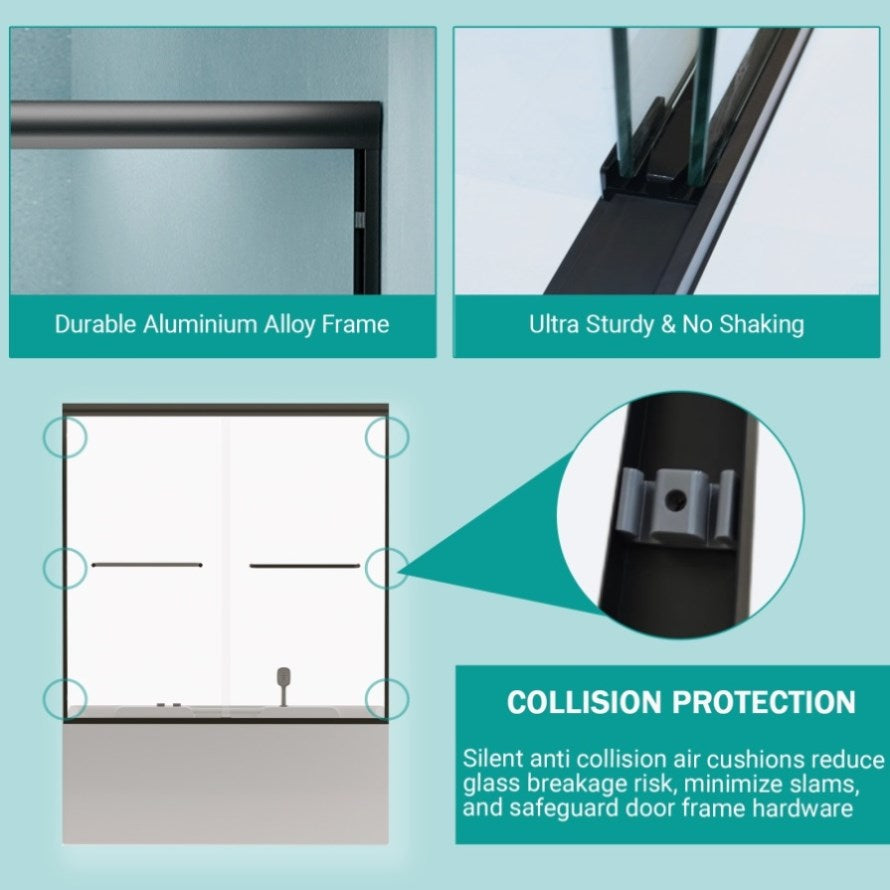 Durable Aluminium Alloy Frame

Ultra Sturdy & No Shaking

COLLISION PROTECTION

Silent anti collision air cushions reduce glass breakage risk, minimize slams, and safeguard door frame hardware