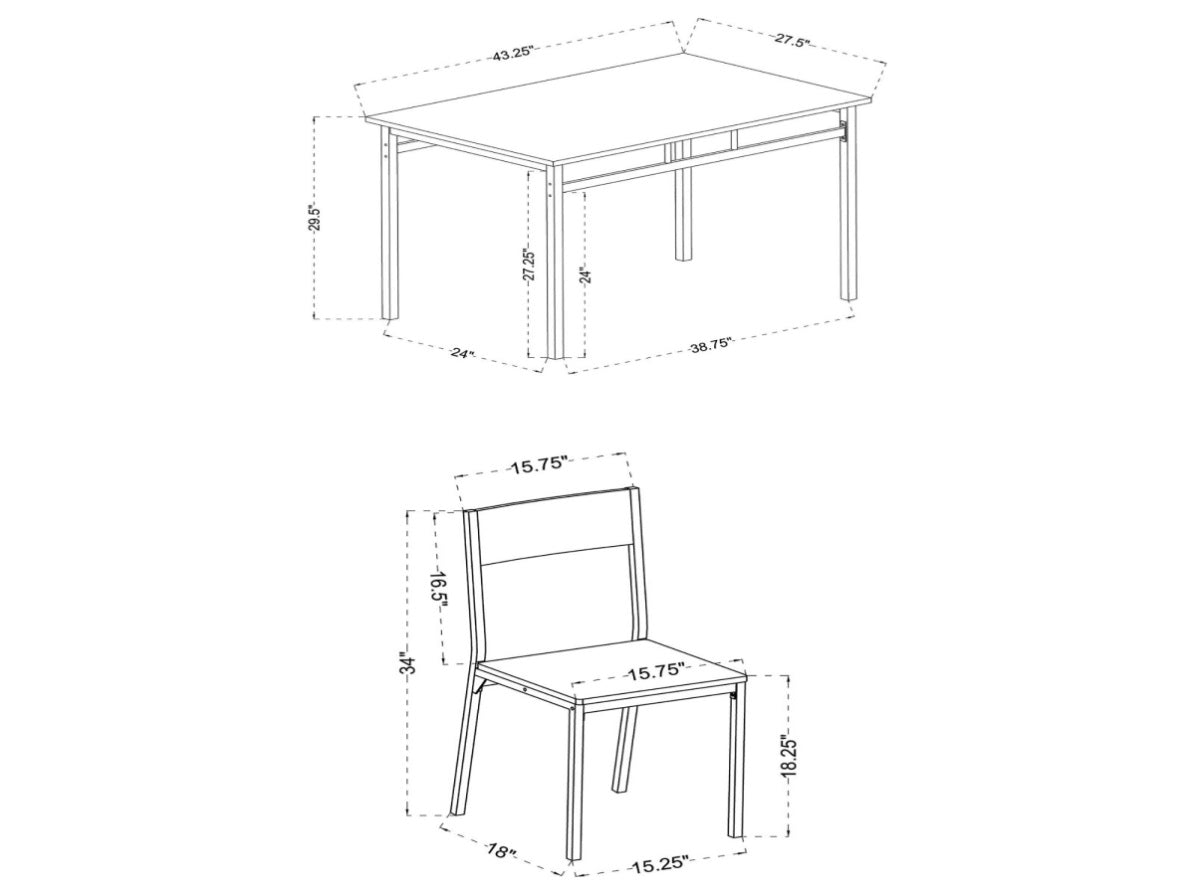 43.25"
27.5"
29.5"
27.25"
24"
24"
38.75"

15.75"
16.5"
34"
15.75"
18.25"
18"
15.25"