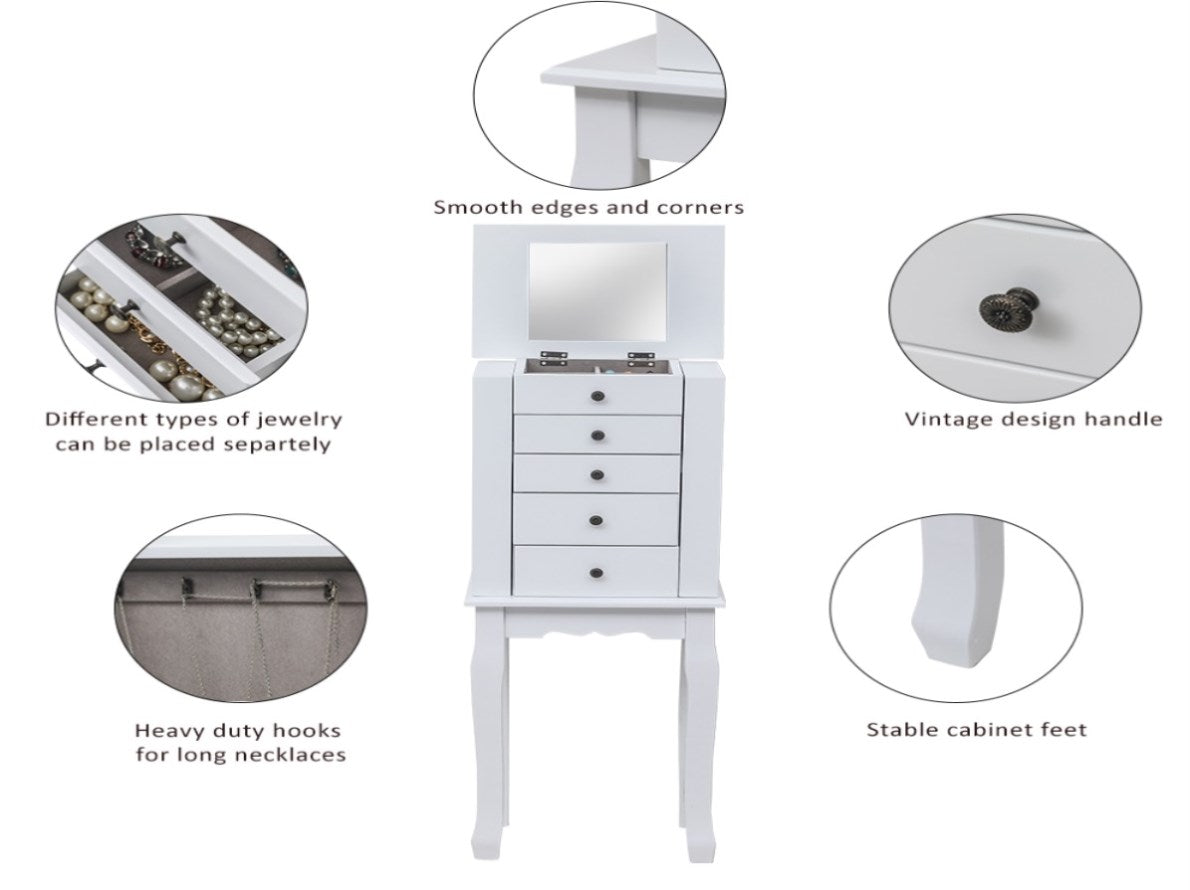 Smooth edges and corners

Different types of jewelry can be placed separtely

Vintage design handle

Heavy duty hooks for long necklaces

Stable cabinet feet