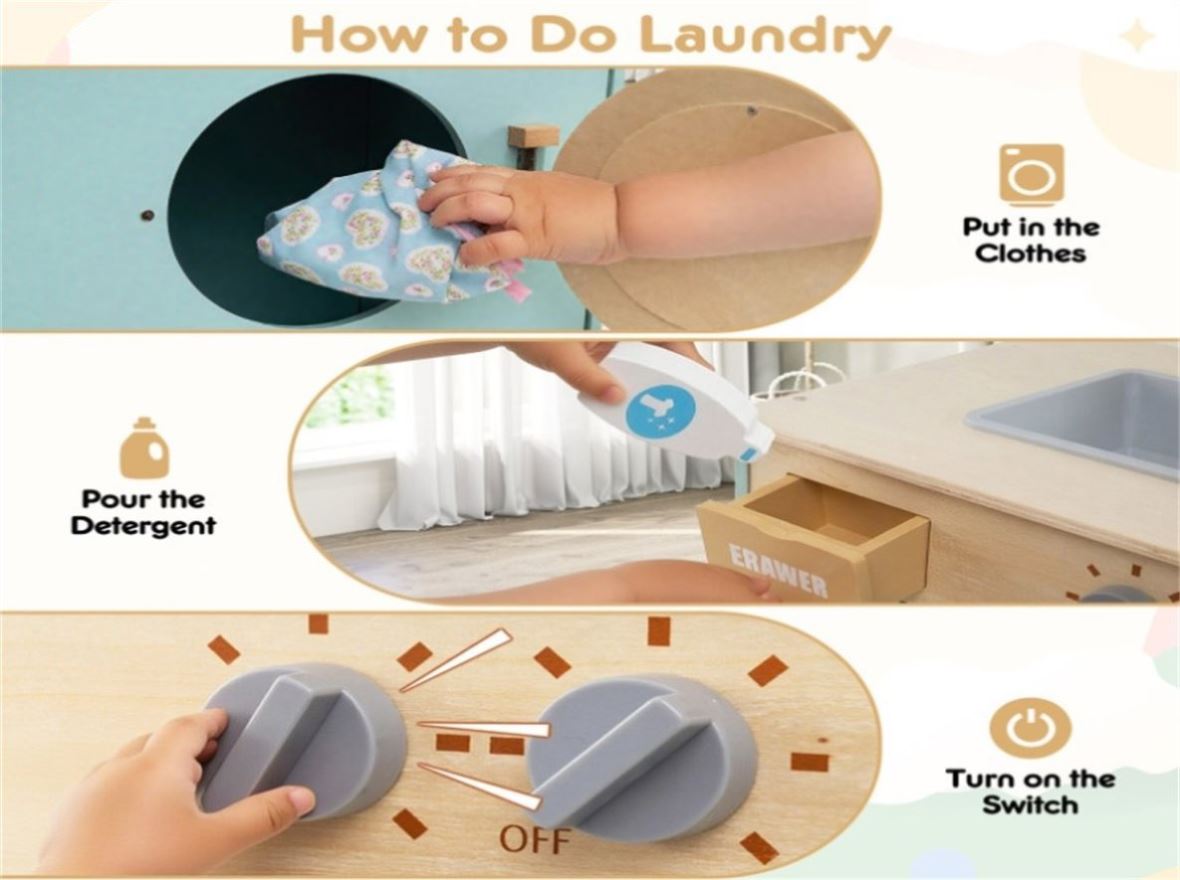 How to Do Laundry

Put in the Clothes

Pour the Detergent

ERAWER

OFF

Turn on the Switch