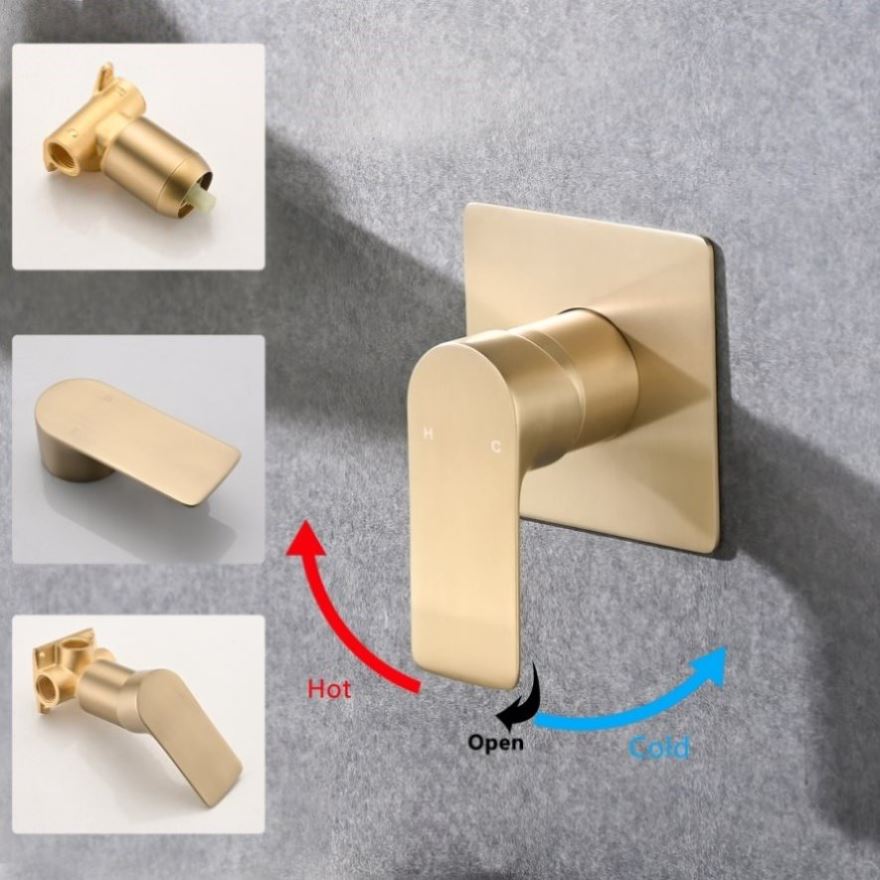 H C

Hot

Open

Cold