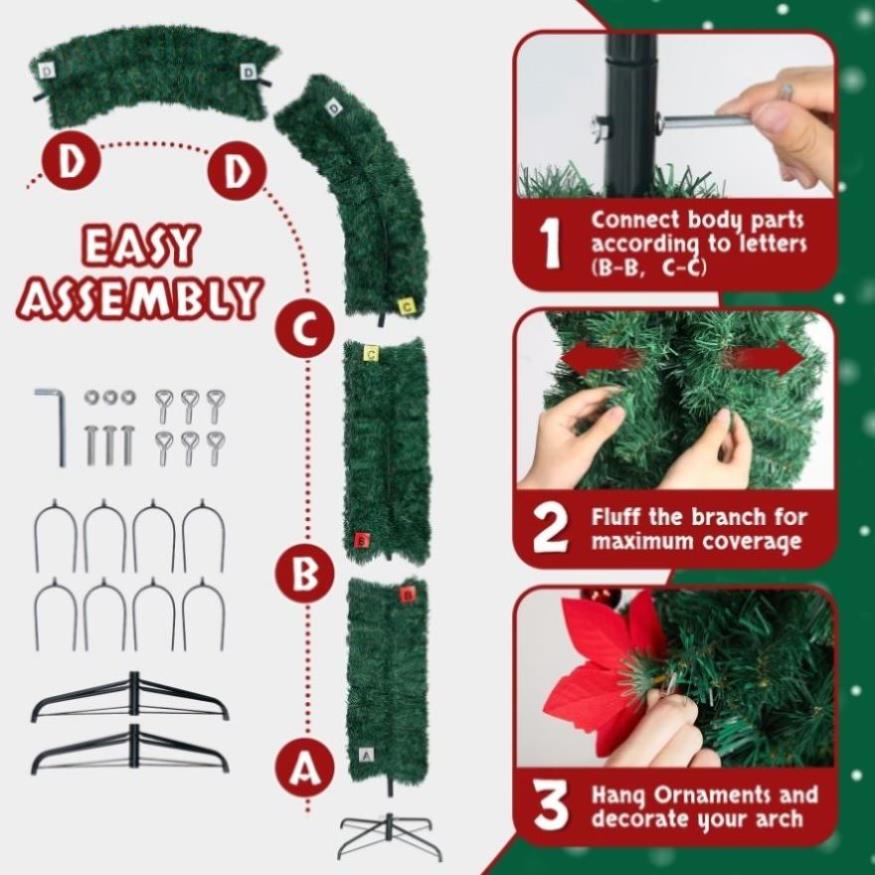 D
D
D
D
D
EASY ASSEMBLY
C
C
C
B
B
B
A
A

1 Connect body parts according to letters (B-B, C-C)

2 Fluff the branch for maximum coverage

3 Hang Ornaments and decorate your arch