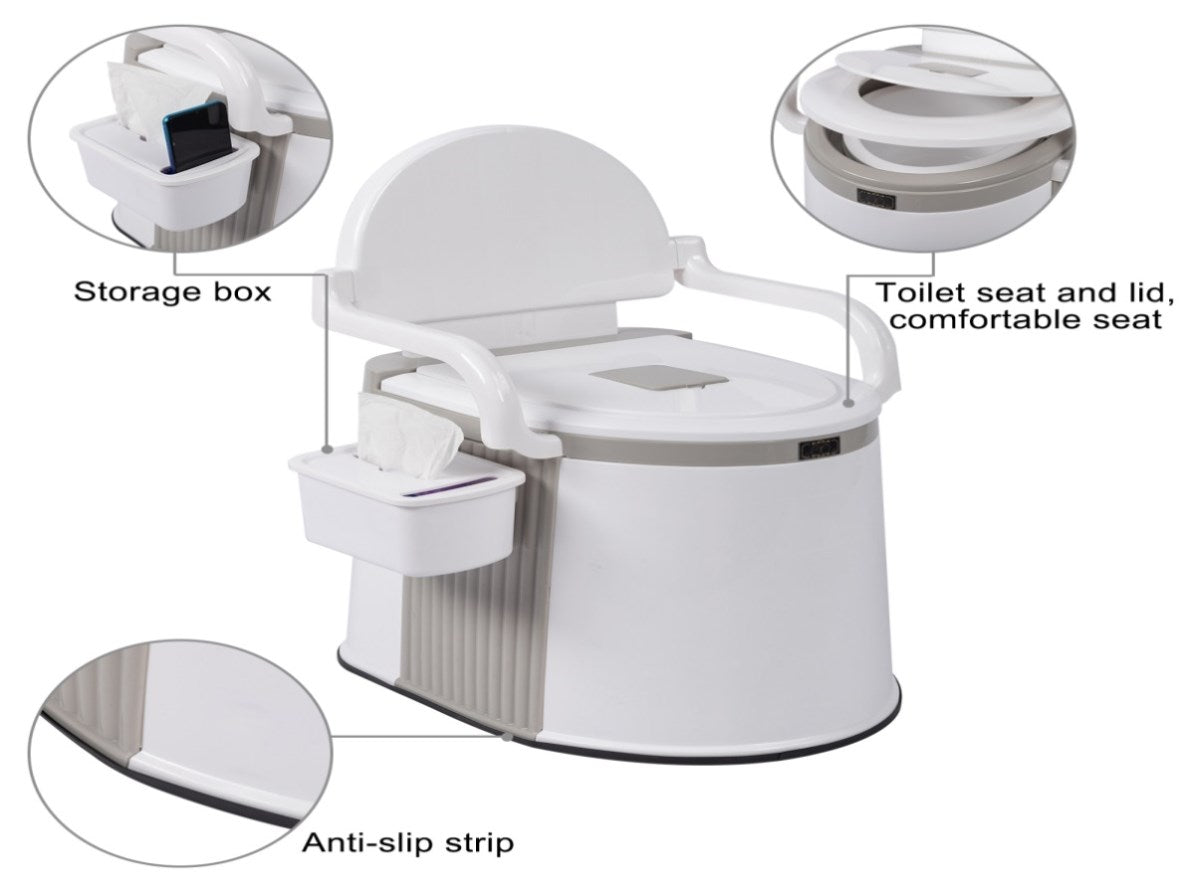 Storage box

Toilet seat and lid, comfortable seat

Anti-slip strip