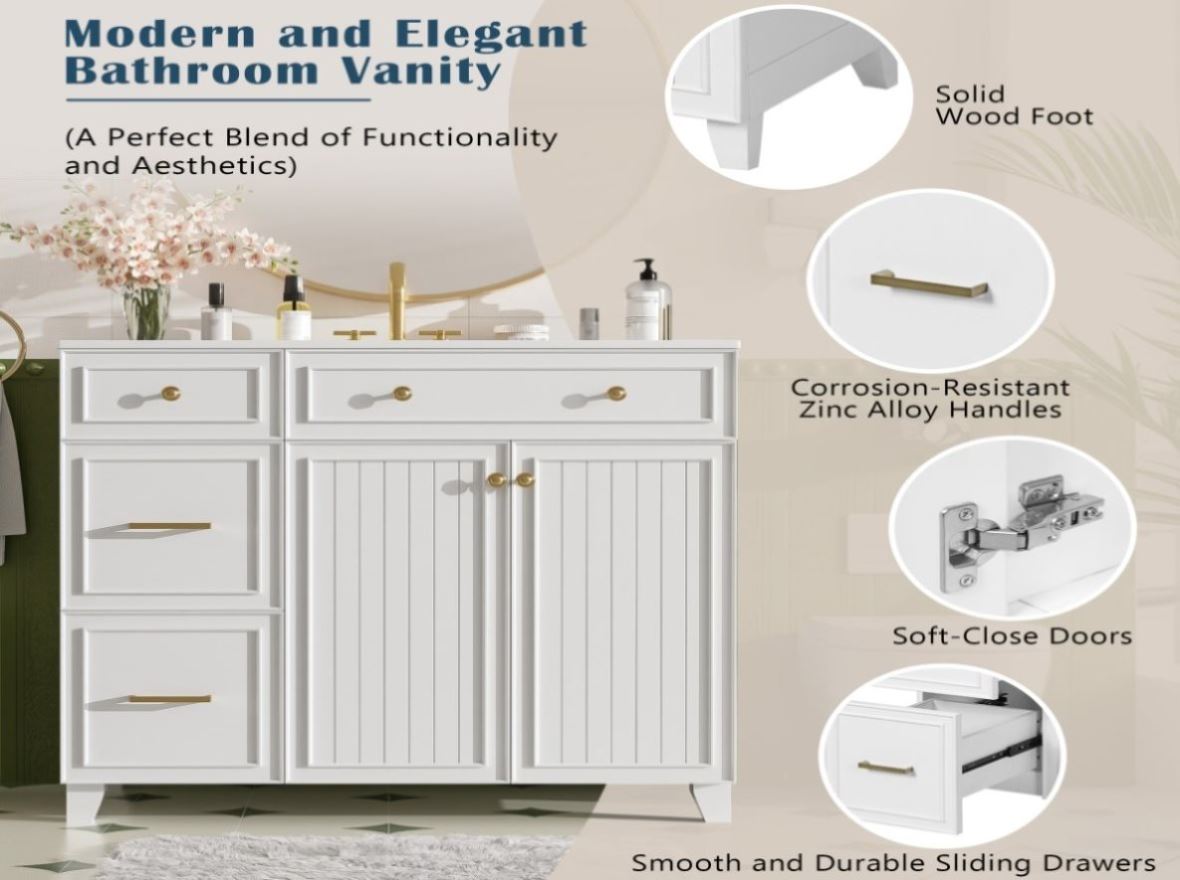 Modern and Elegant Bathroom Vanity

(A Perfect Blend of Functionality and Aesthetics)

Solid Wood Foot

Corrosion-Resistant Zinc Alloy Handles

Soft-Close Doors

Smooth and Durable Sliding Drawers