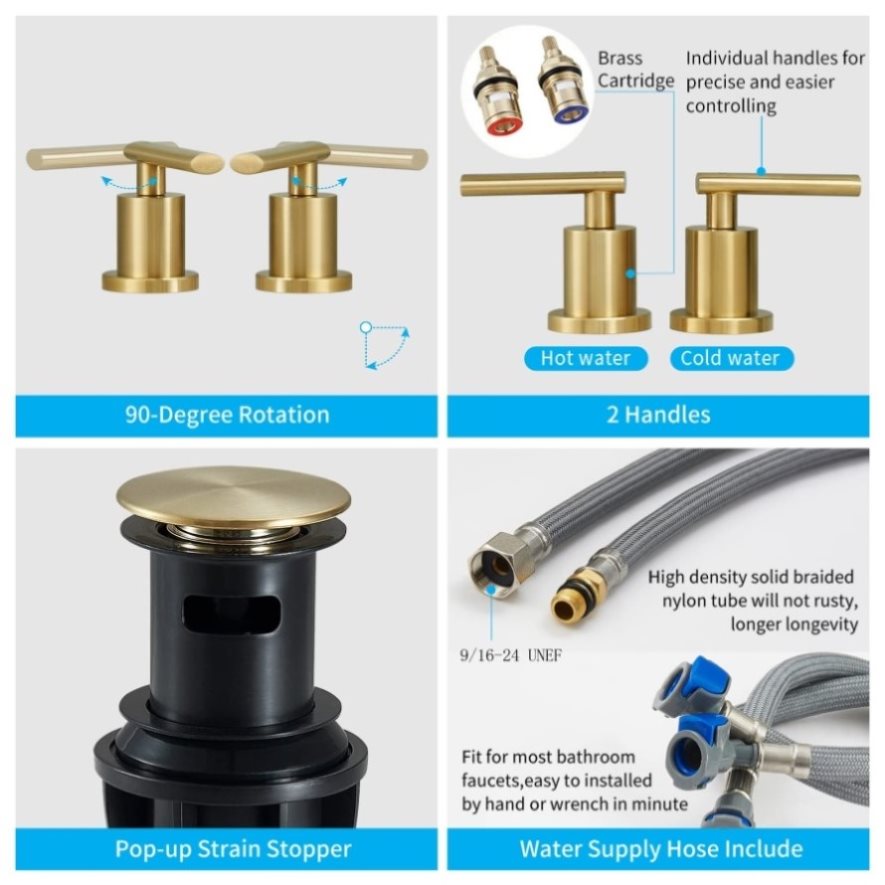 90-Degree Rotation

Brass Cartridge

Individual handles for precise and easier controlling

Hot water

Cold water

2 Handles

Pop-up Strain Stopper

High density solid braided nylon tube will not rusty, longer longevity

9/16-24 UNEF

Fit for most bathroom faucets,easy to installed by hand or wrench in minute

Water Supply Hose Include