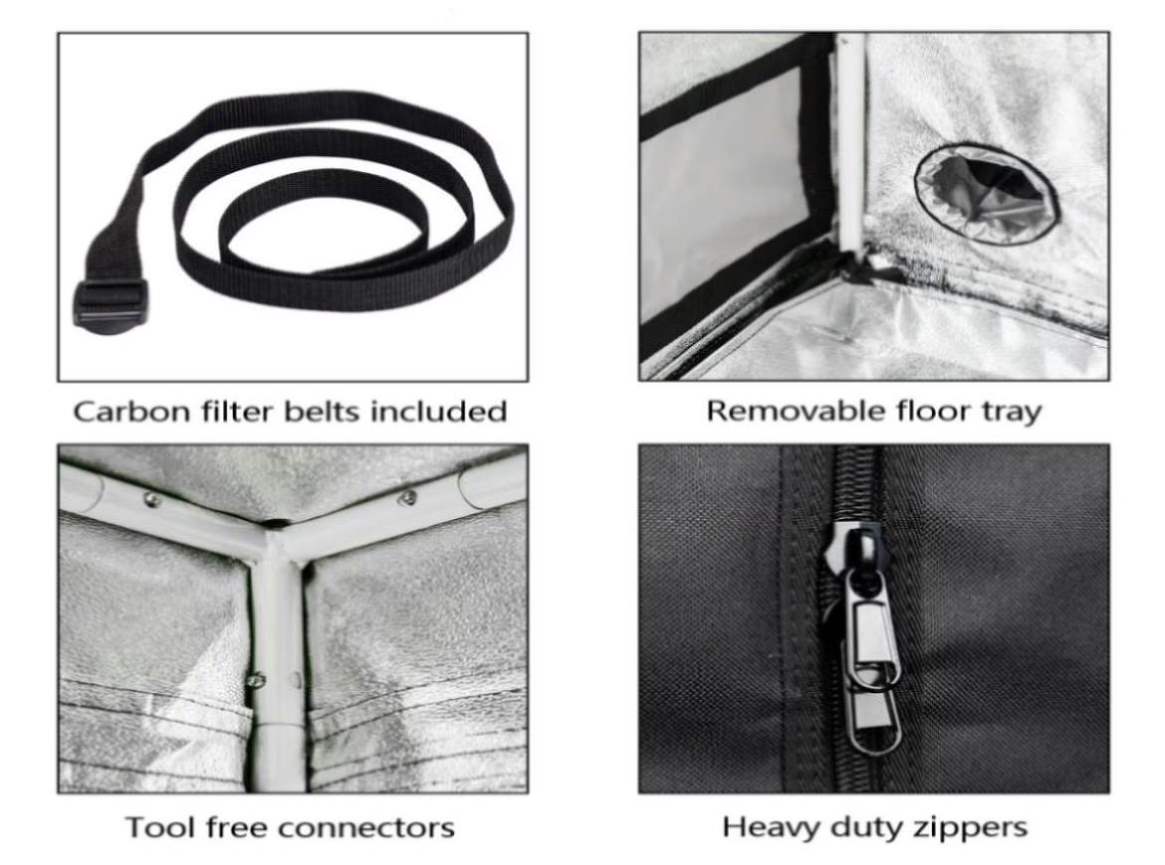 Carbon filter belts included

Removable floor tray

Tool free connectors

Heavy duty zippers