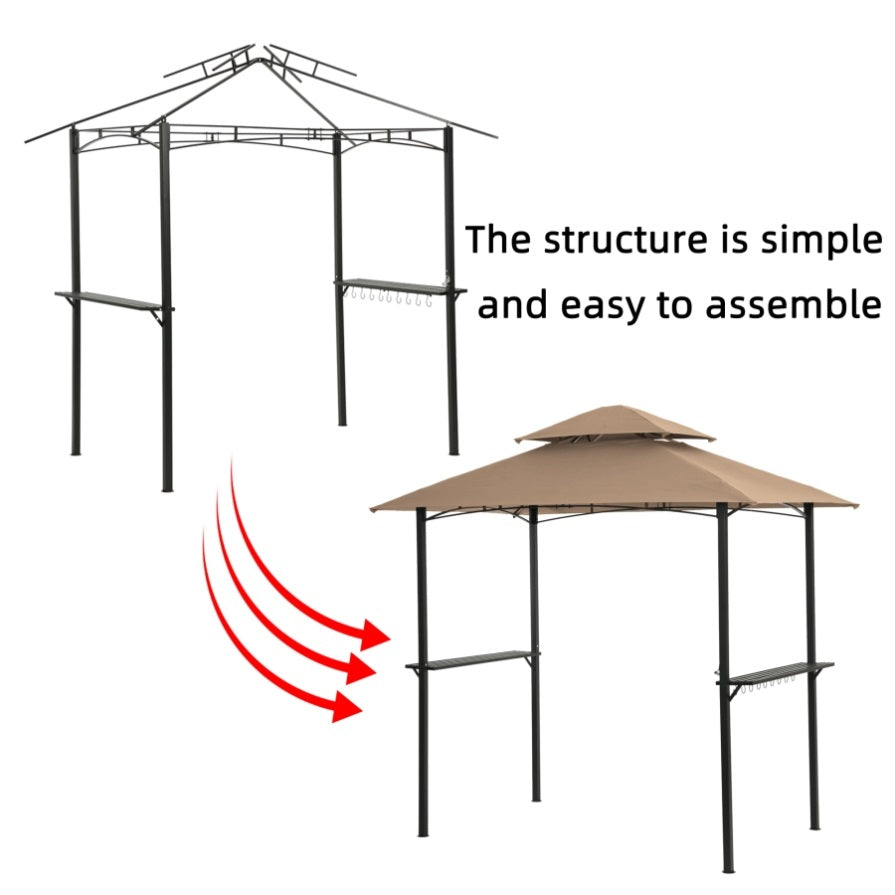 The structure is simple and easy to assemble