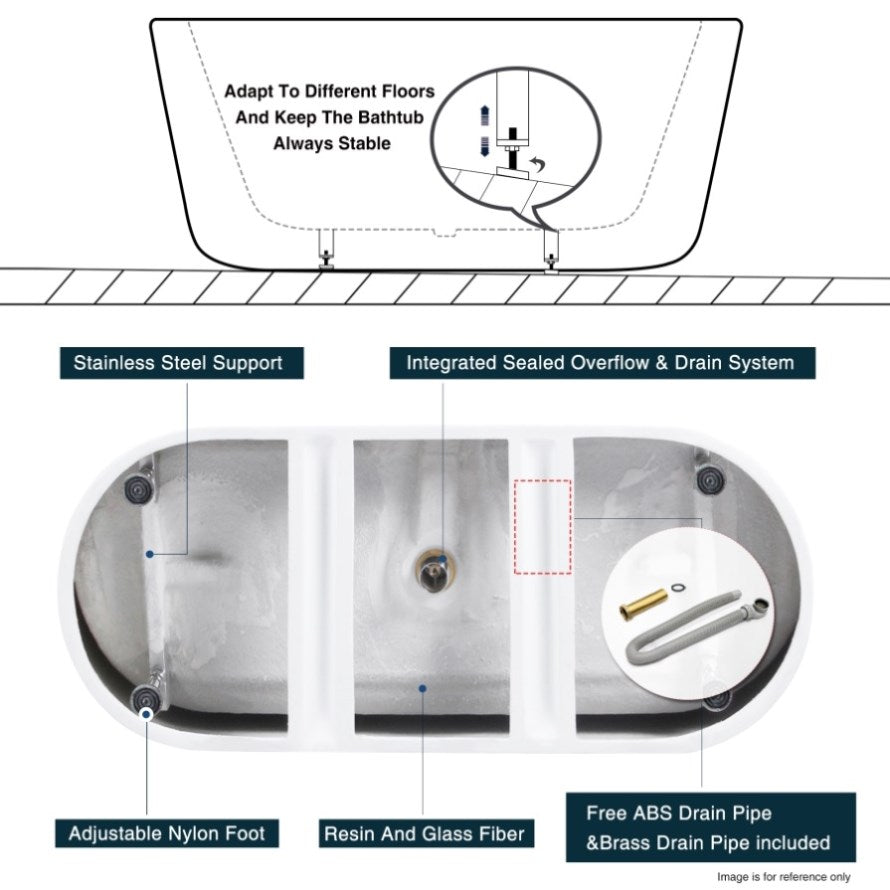 Adapt To Different Floors And Keep The Bathtub Always Stable

Stainless Steel Support

Integrated Sealed Overflow & Drain System

Adjustable Nylon Foot

Resin And Glass Fiber

Free ABS Drain Pipe &Brass Drain Pipe included

Image is for reference only